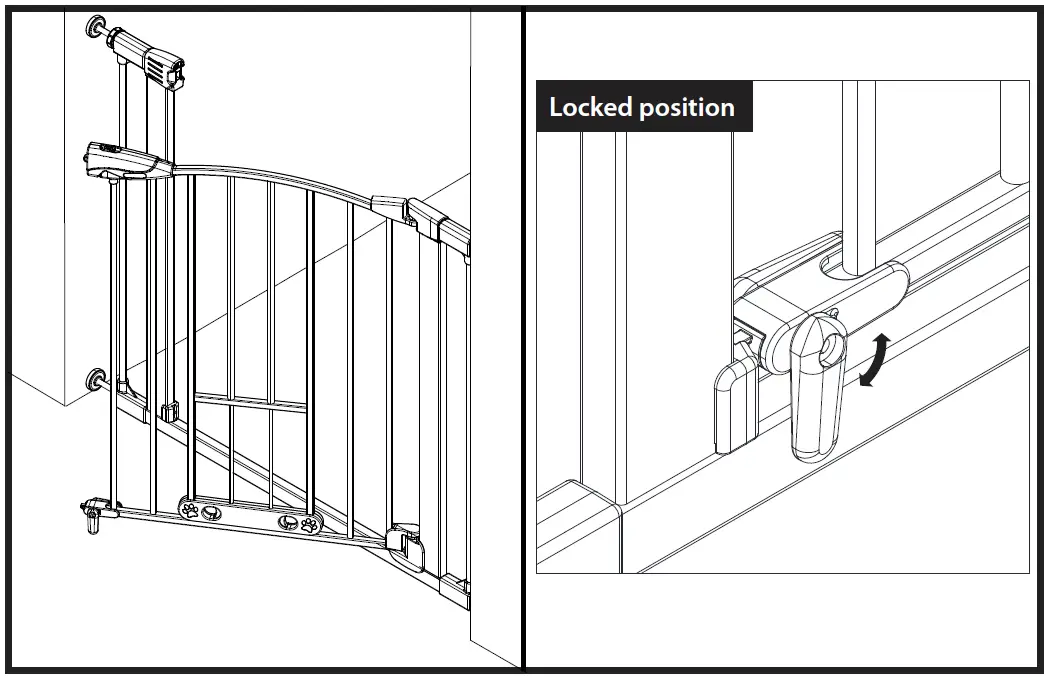 Locked position