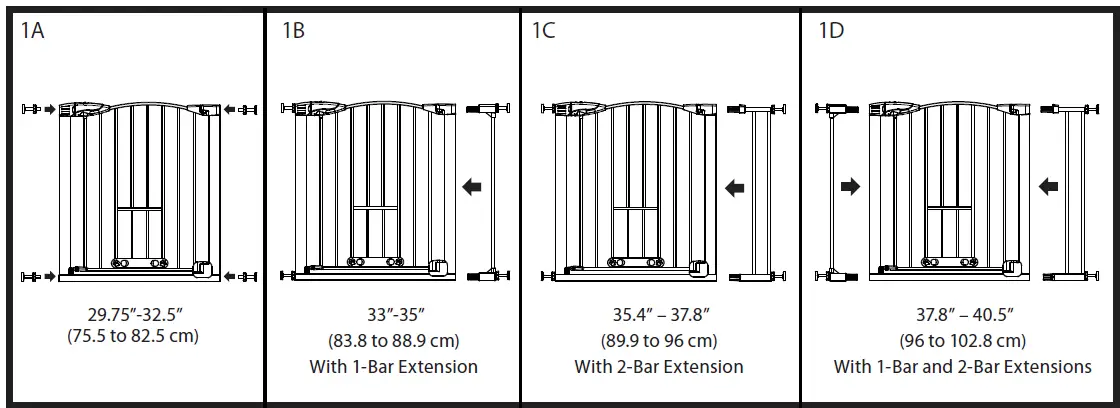 1A

29.75"-32.5"
(75.5 to 82.5 cm)

1B

33"-35"
(83.8 to 88.9 cm)
With 1-Bar Extension

1C

35.4" – 37.8"
(89.9 to 96 cm)
With 2-Bar Extension

1D

37.8" – 40.5"
(96 to 102.8 cm)
With 1-Bar and 2-Bar Extensions