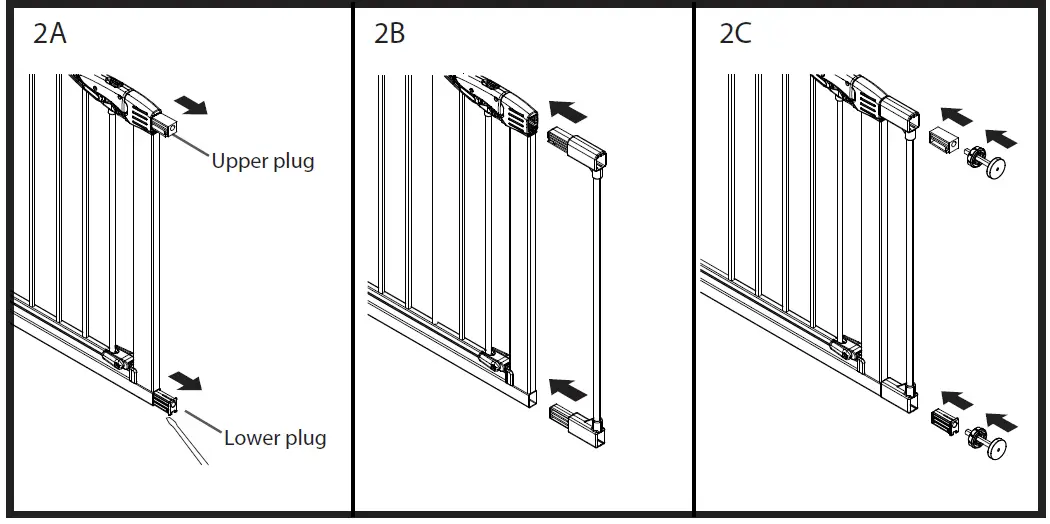 2A

Upper plug

Lower plug

2B

2C