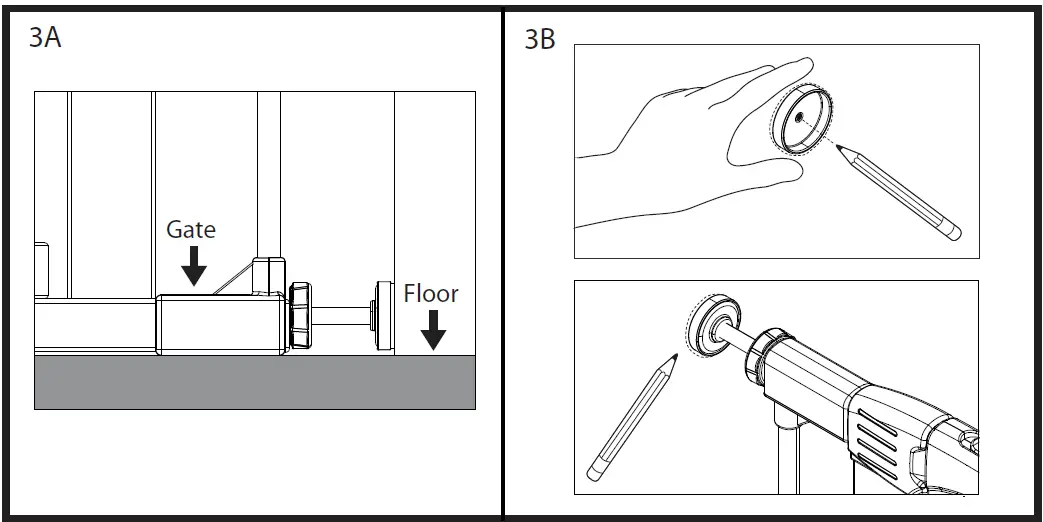 3A

Gate

Floor

3B