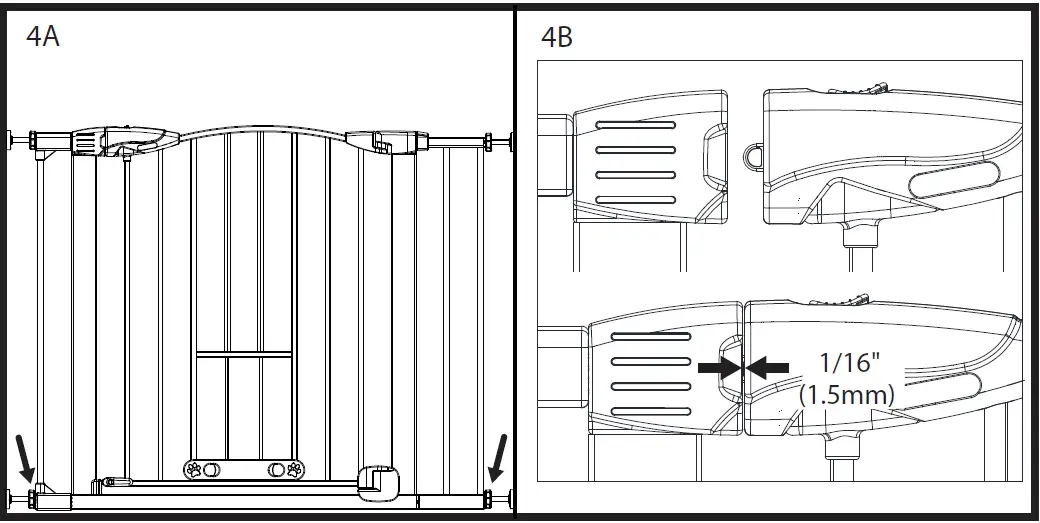 4A

4B

1/16"
(1.5mm)