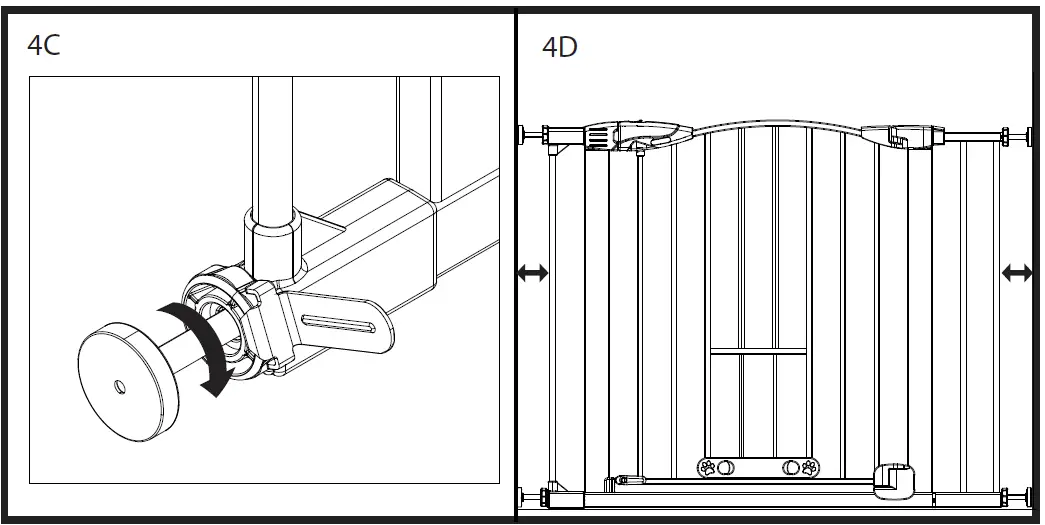 4C

4D