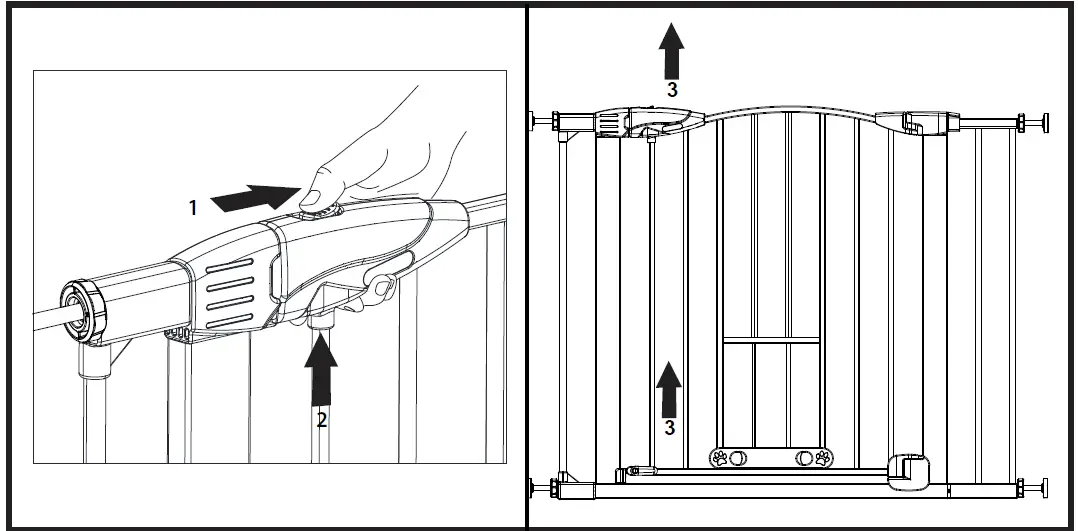 1
2
3
3