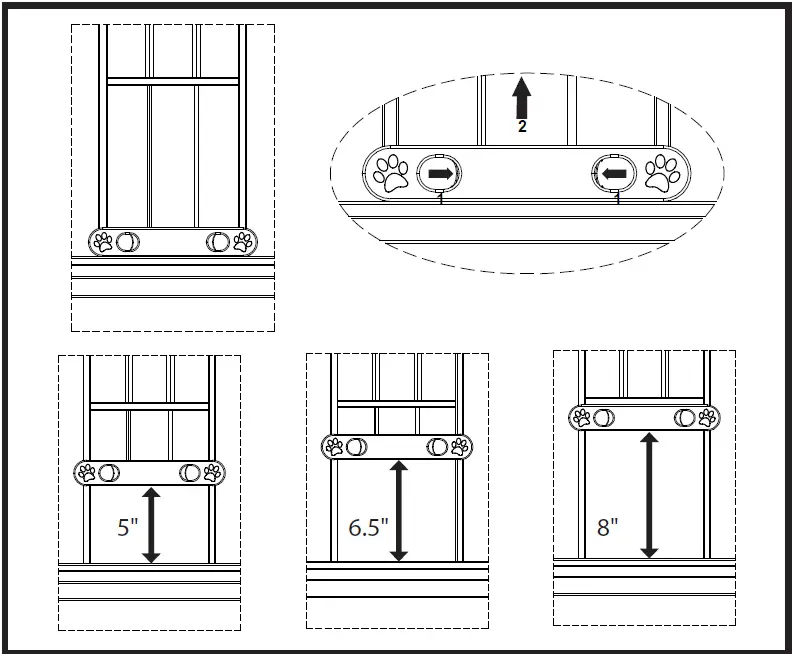 2
1
1
5"
6.5"
8"