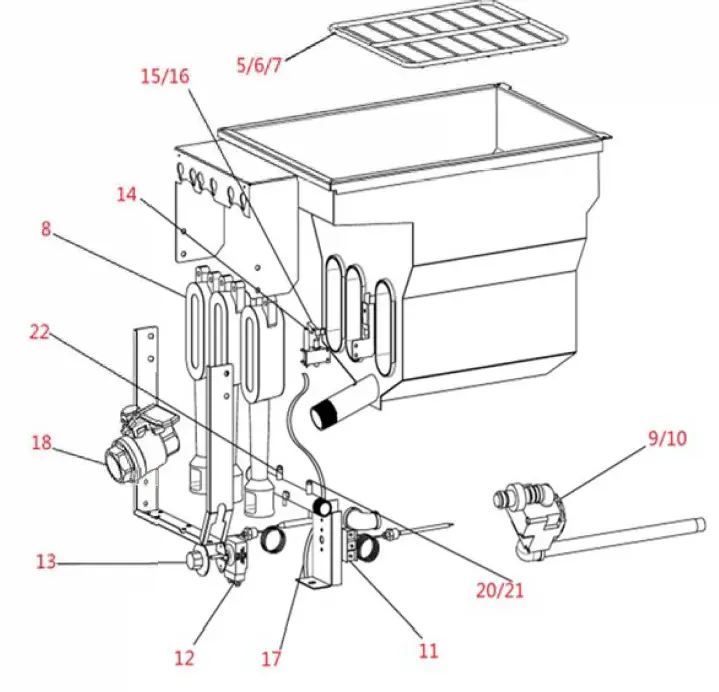 5/6/7
15/16
14
8
22
18
9/10
13
20/21
12
17
11