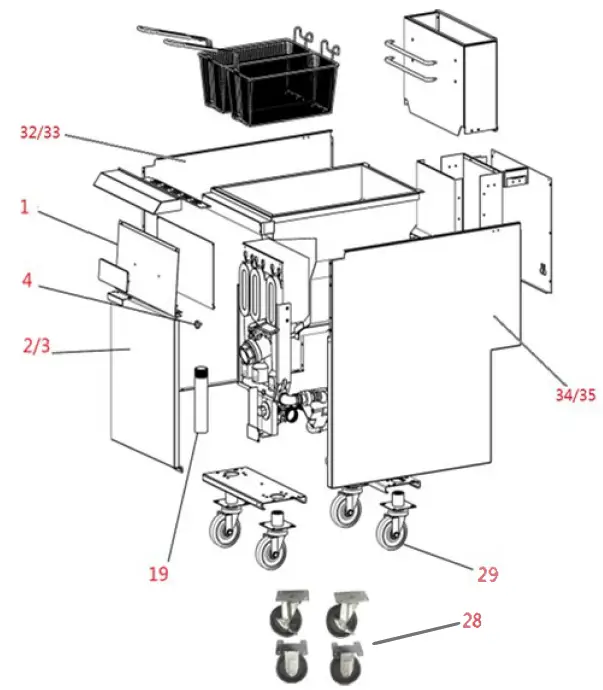 32/33

1

4

2/3

34/35

19

29

28