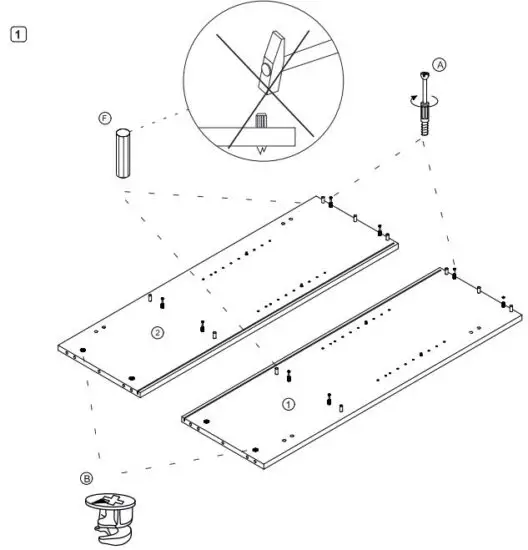 1

F

A

2

1

B