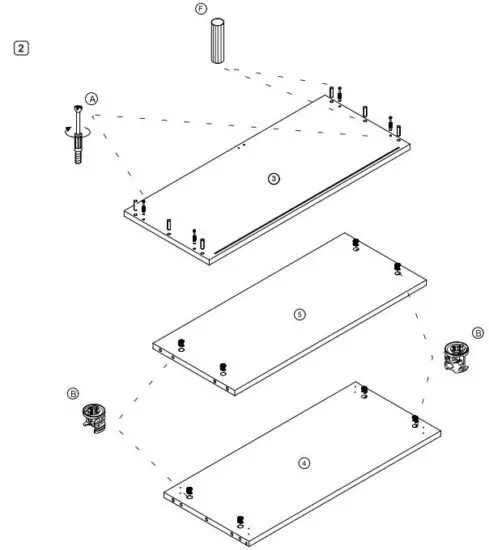 2

F

A

3

5

B

B

4