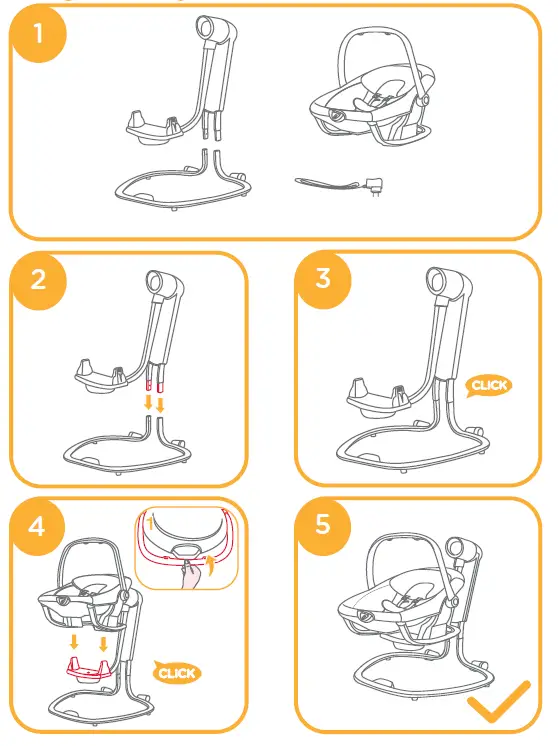 1

2

3

CLICK

4

1

CLICK

5