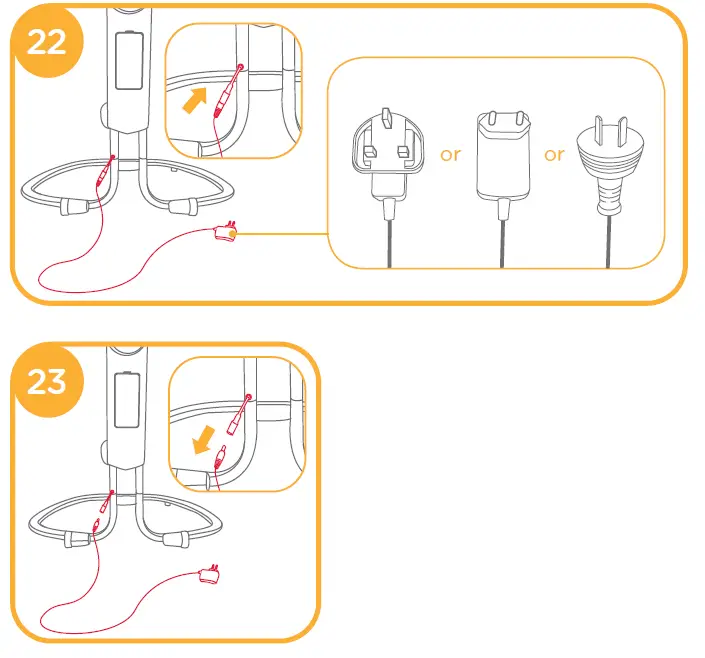 22

or

or

23