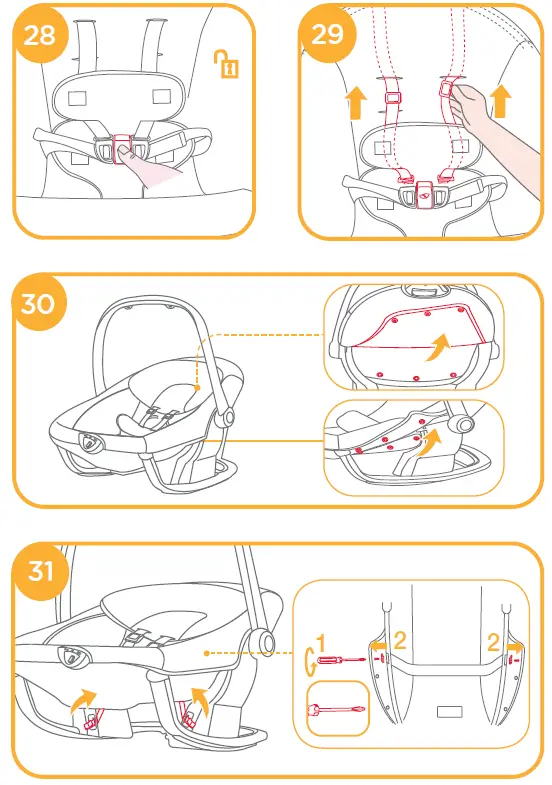 28

29

30

31

1

2

2