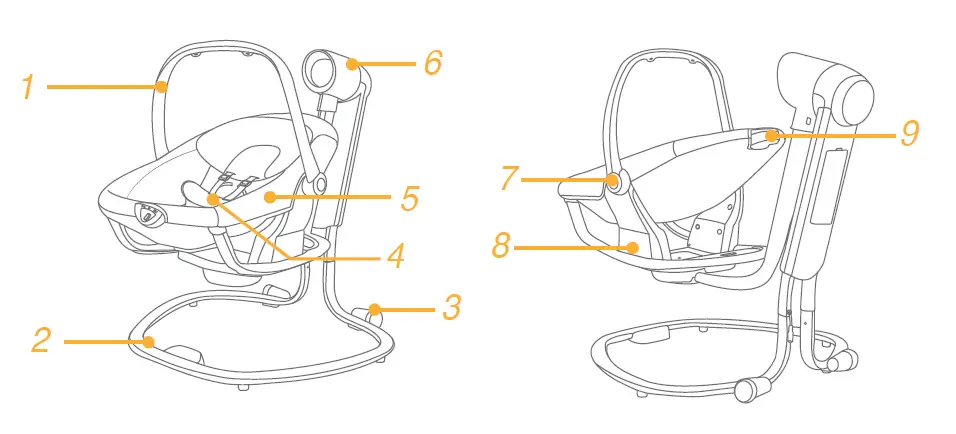 1
6
5
4
3
2
9
7
8