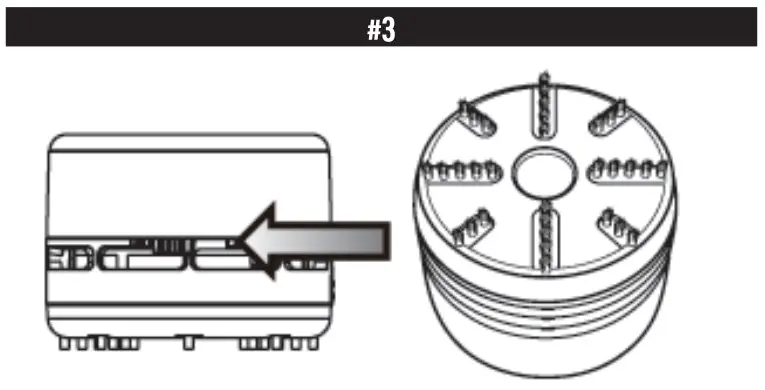 #3