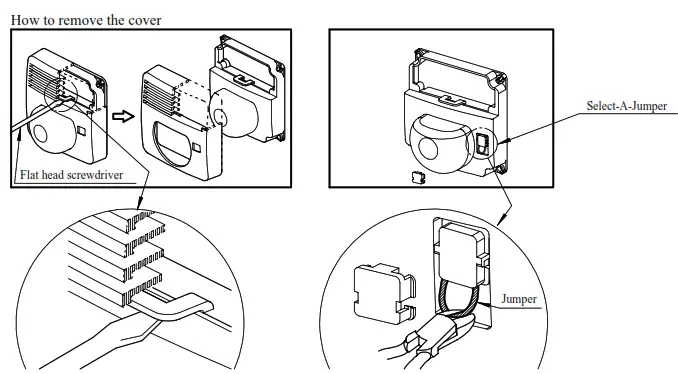 How to remove the cover

Flat head screwdriver

Select-A-Jumper

Jumper