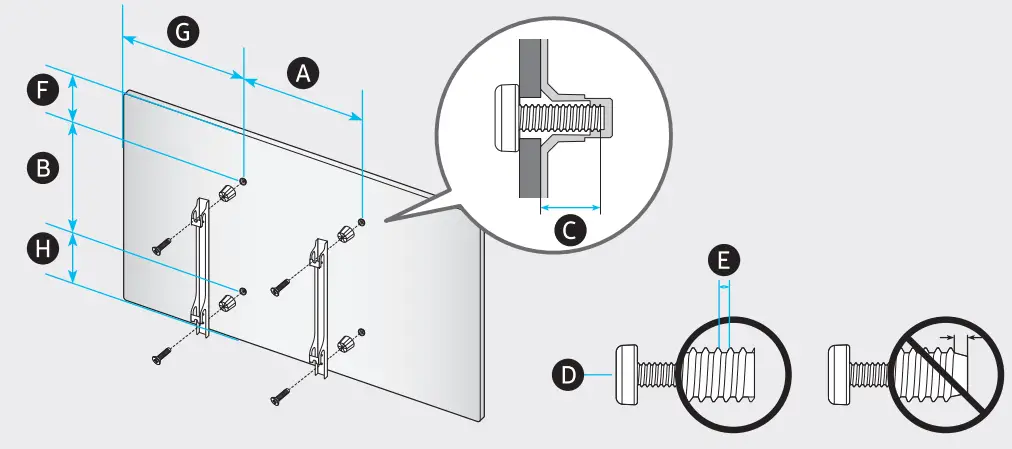 G
A
F
B
H
C
E
D