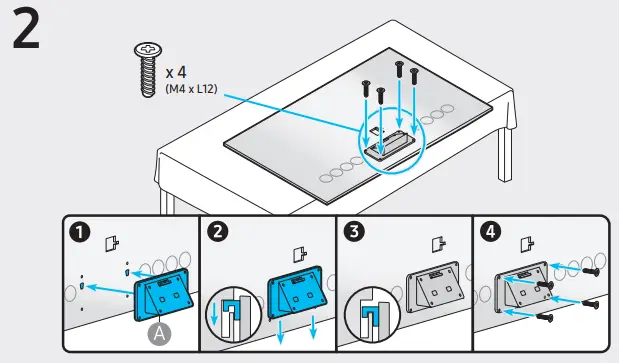 2

x 4
(M4 x L12)

1

A

2

3

4