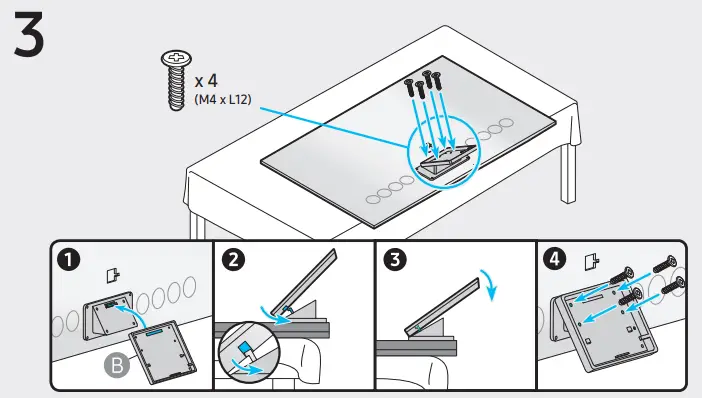 3

x 4
(M4 x L12)

1

B

2

3

4