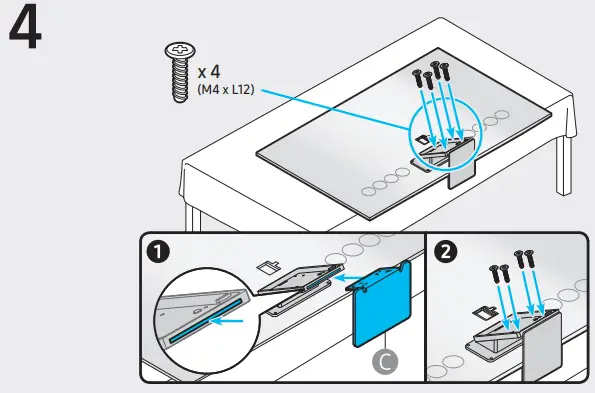 4

x 4
(M4 x L12)

1

C

2