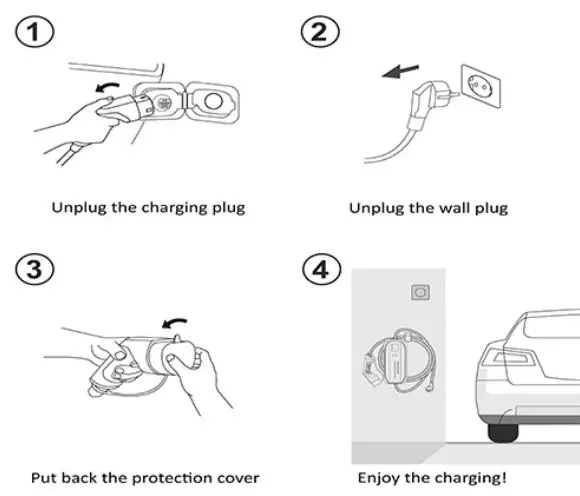 1

Unplug the charging plug

2

Unplug the wall plug

3

Put back the protection cover

4

Enjoy the charging!