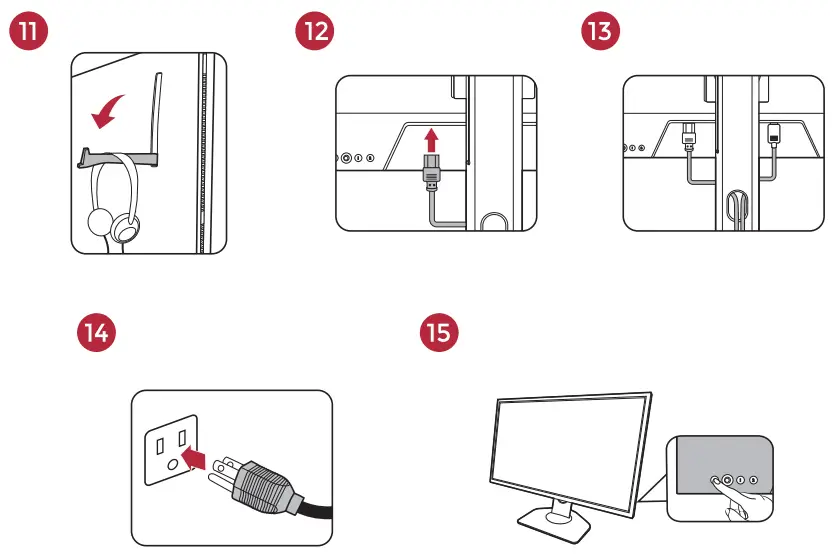 11

12

13

14

15