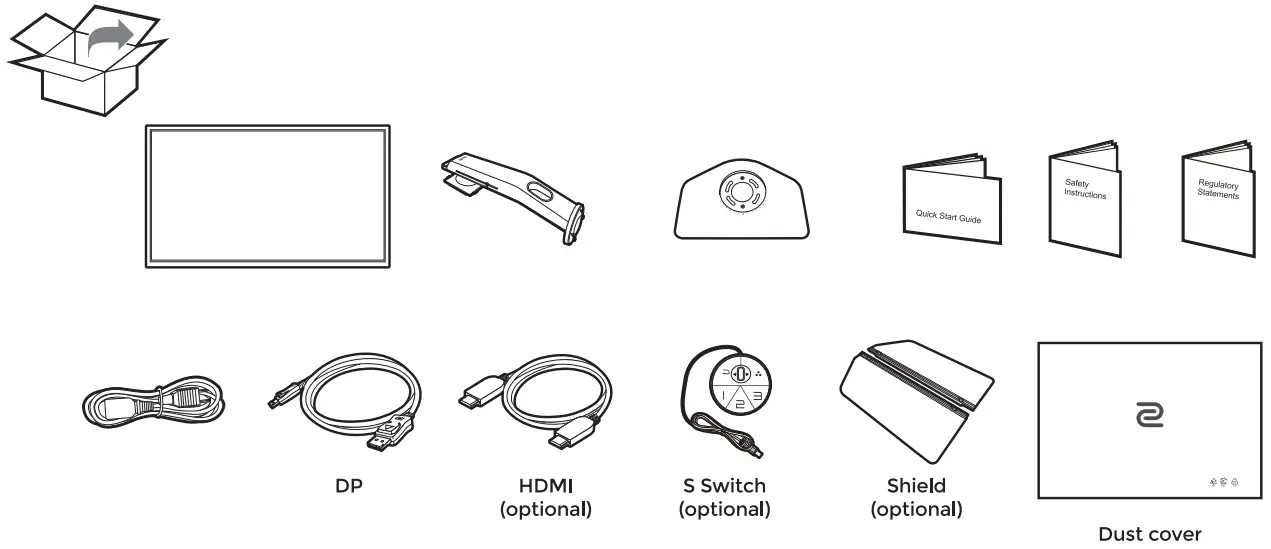 Quick Start Guide

Safety Instructions

Regulatory Statements

1 2 3

DP

HDMI (optional)

S Switch (optional)

Shield (optional)

Dust cover