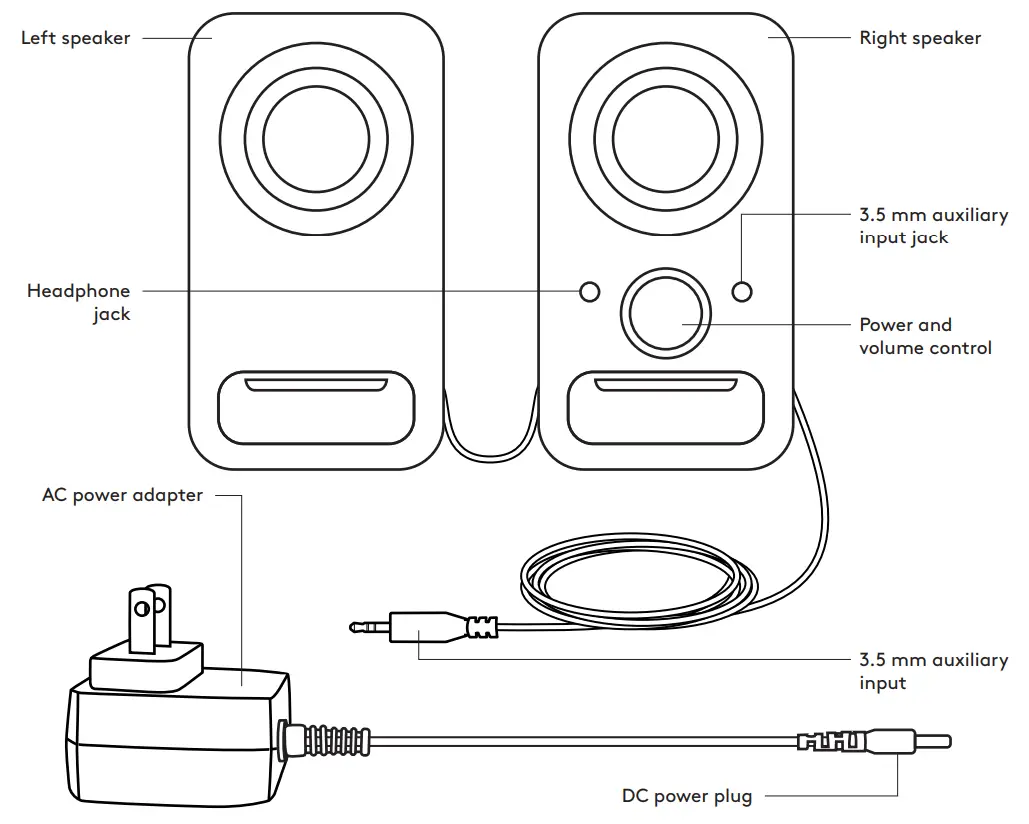 Left speaker

Right speaker

3.5 mm auxiliary input jack

Headphone jack

Power and volume control

AC power adapter

3.5 mm auxiliary input

DC power plug