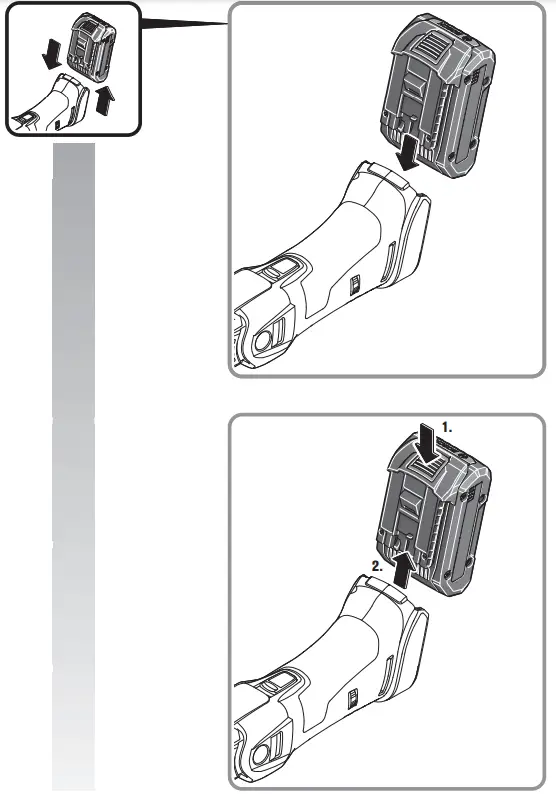 1.

2.