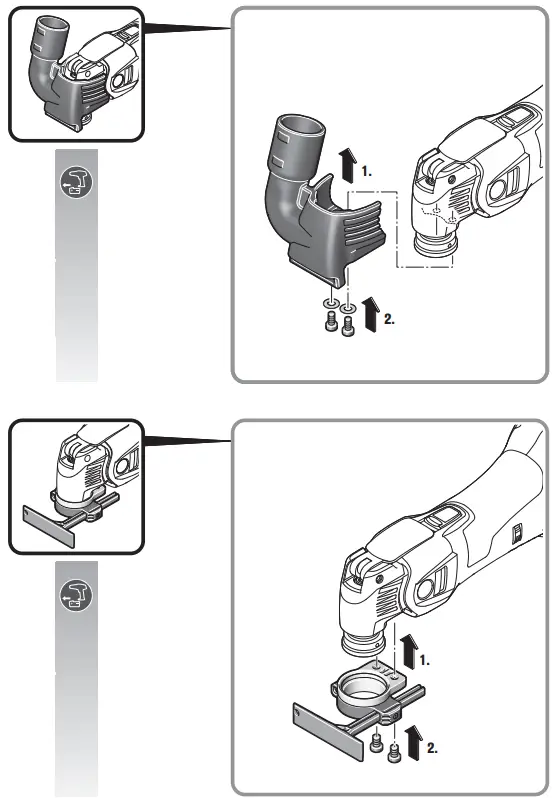 1.

2.

1.

2.