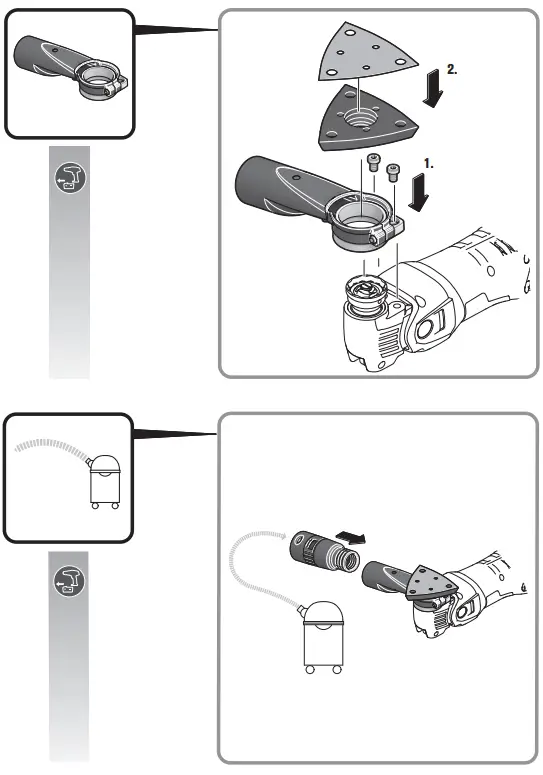 2.

1.