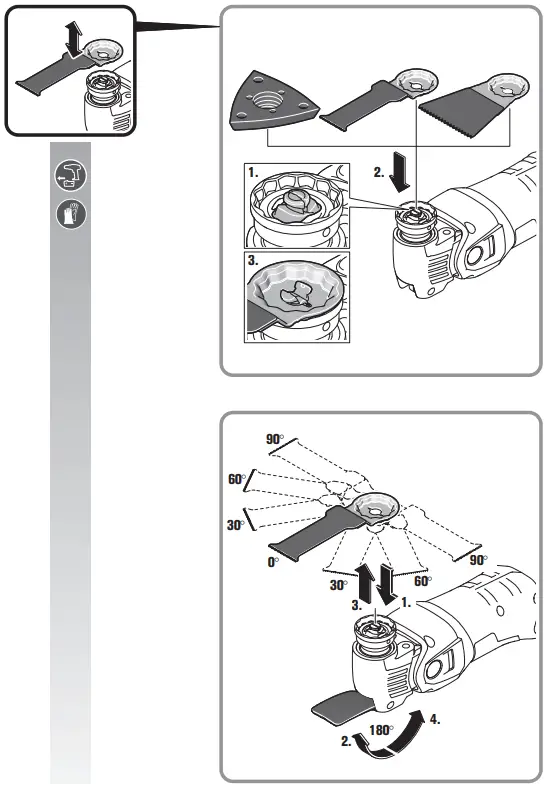 1.

2.

3.

90°

60°

30°

0°

30°

60°

90°

3.

1.

2.

180°

4.