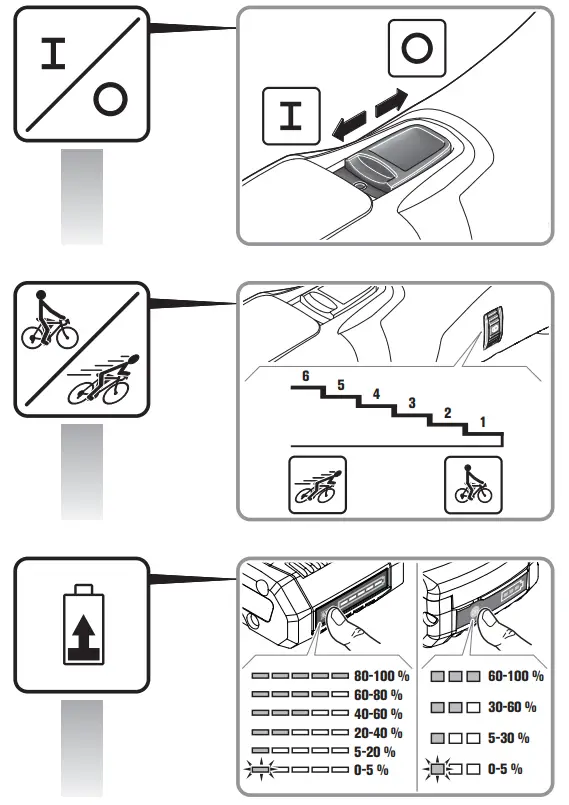 I
O

O
I

6
5
4
3
2
1

80-100 %
60-80 %
40-60 %
20-40 %
5-20 %
0-5 %

60-100 %
30-60 %
5-30 %
0-5 %