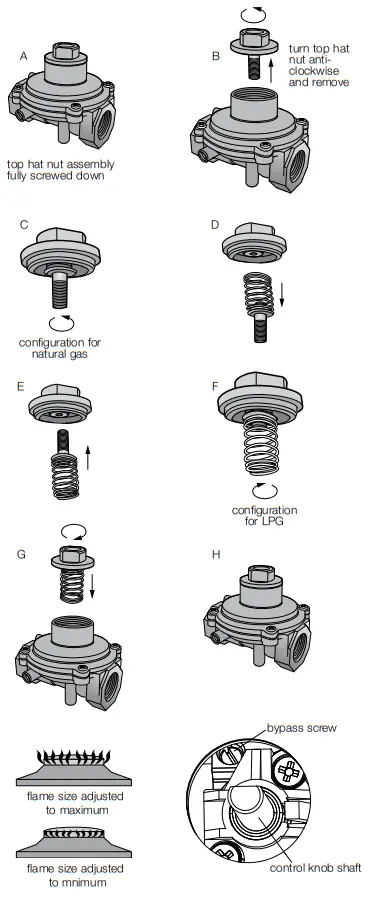 A

top hat nut assembly fully screwed down

B

turn top hat nut anti-clockwise and remove

C

configuration for natural gas

D

E

F

configuration for LPG

G

H

flame size adjusted to maximum

flame size adjusted to mnimum

bypass screw

control knob shaft