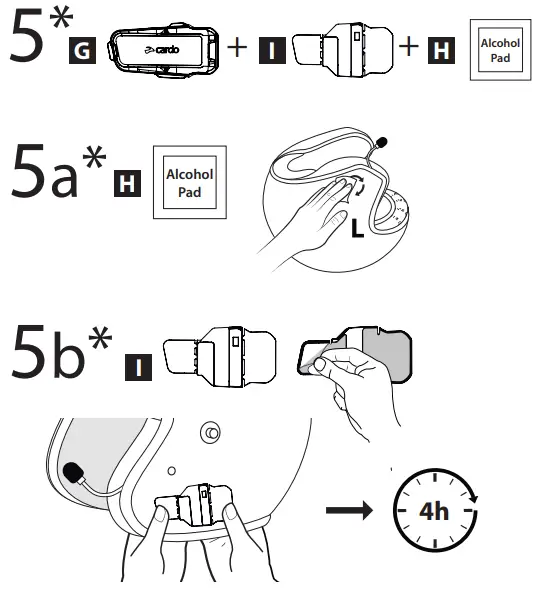 5* G cardo + I + H Alcohol Pad

5a* H Alcohol Pad

L

5b* I

4h