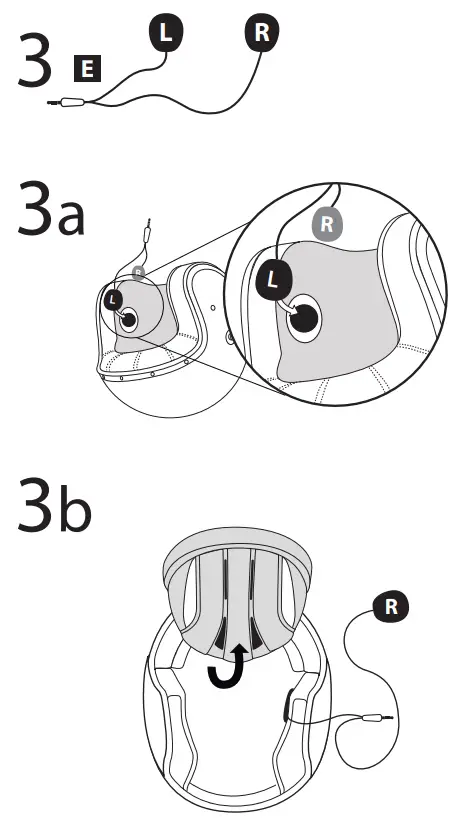 3 E L R

3a R L R L

3b R