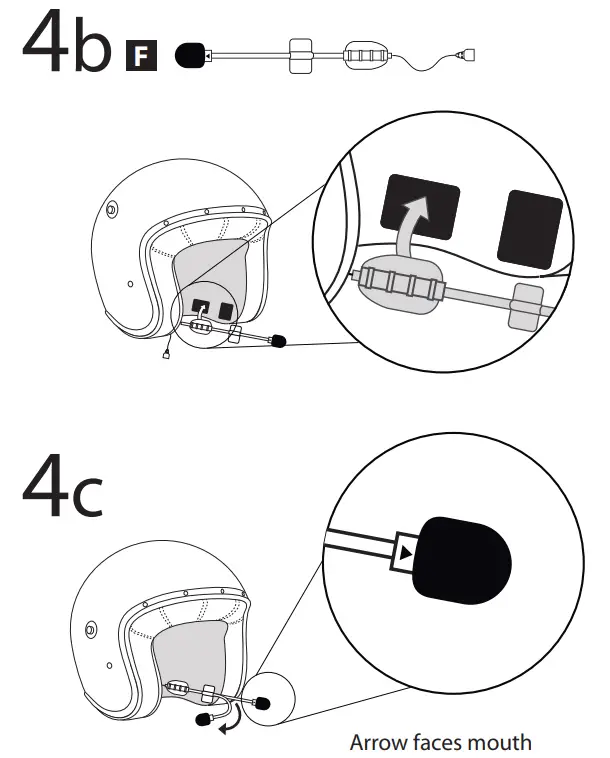 4b F

4c

Arrow faces mouth