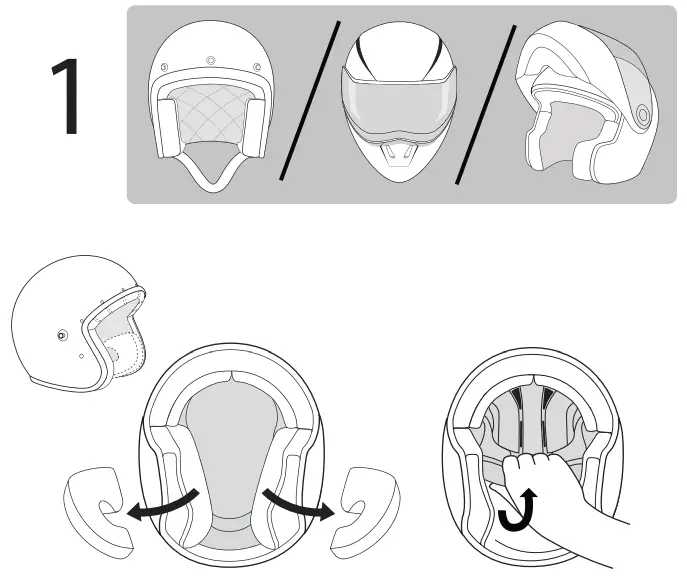 1