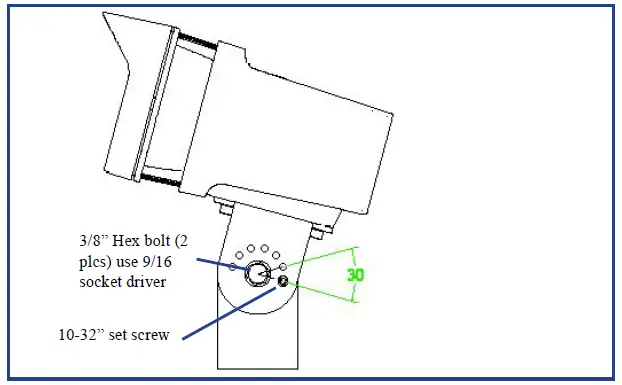 3/8” Hex bolt (2 plcs) use 9/16 socket driver

10-32” set screw

30