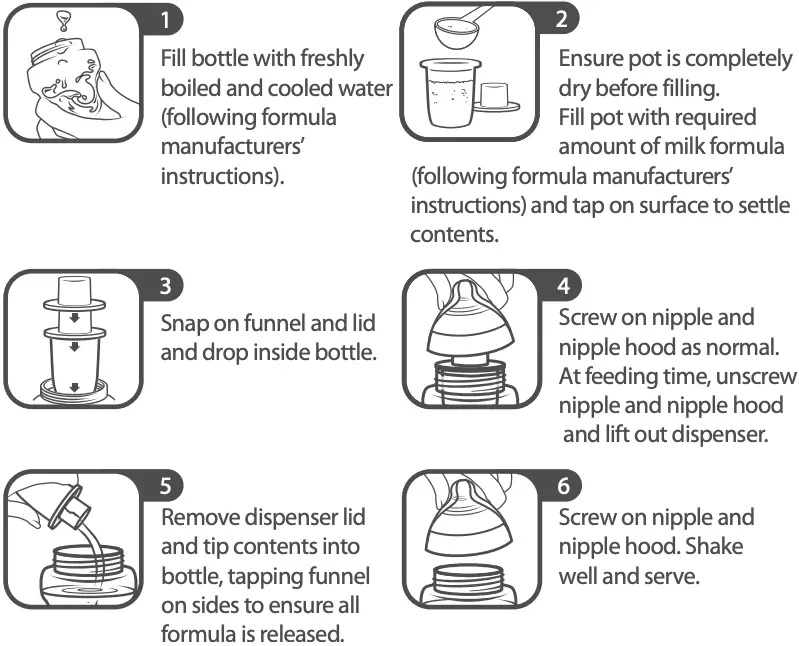 1

Fill bottle with freshly boiled and cooled water (following formula manufacturers' instructions).

2

Ensure pot is completely dry before filling. Fill pot with required amount of milk formula (following formula manufacturers' instructions) and tap on surface to settle contents.

3

Snap on funnel and lid and drop inside bottle.

4

Screw on nipple and nipple hood as normal. At feeding time, unscrew nipple and nipple hood and lift out dispenser.

5

Remove dispenser lid and tip contents into bottle, tapping funnel on sides to ensure all formula is released.

6

Screw on nipple and nipple hood. Shake well and serve.