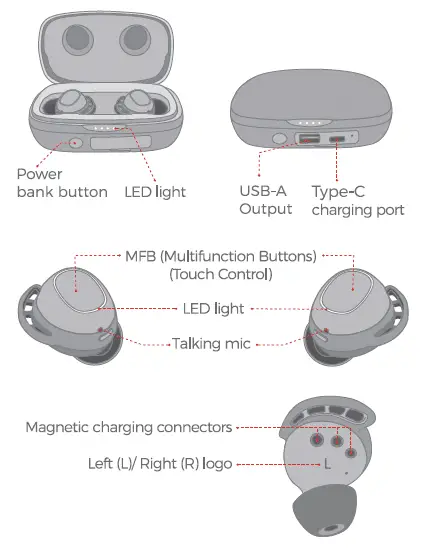 Power bank button

LED light

USB-A Output

Type-C charging port

MFB (Multifunction Buttons) (Touch Control)

LED light

Talking mic

Magnetic charging connectors

Left (L)/ Right (R) logo

L