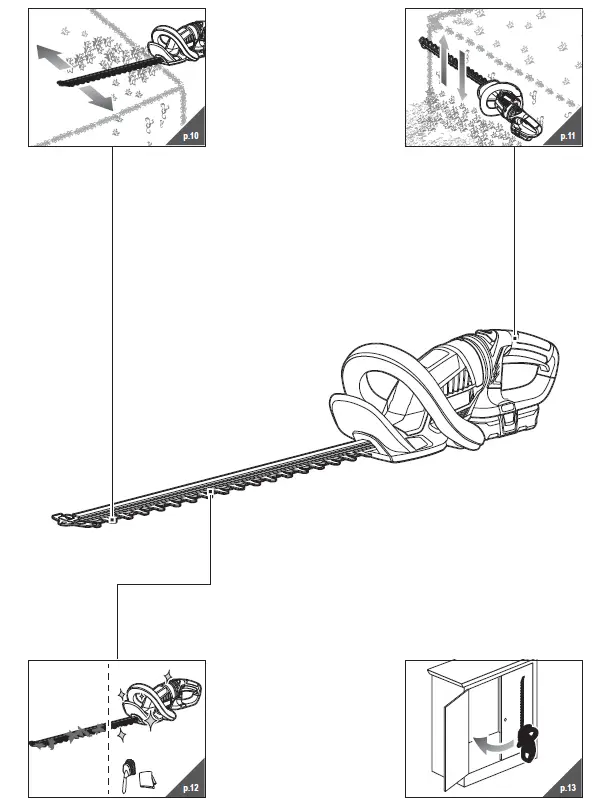 p.10

p.11

p.12

p.13