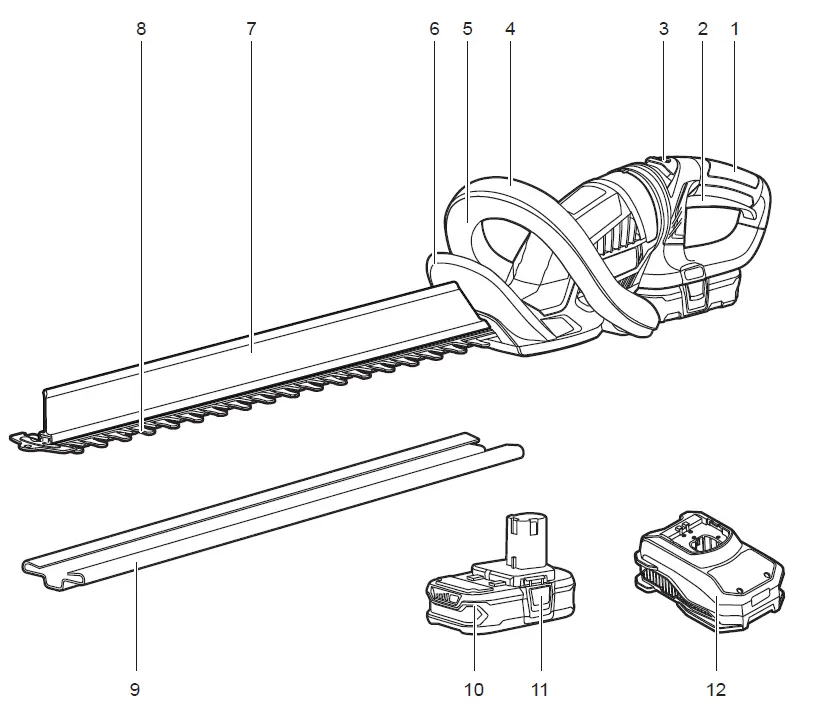 8 7 6 5 4 3 2 1

9 10 11 12