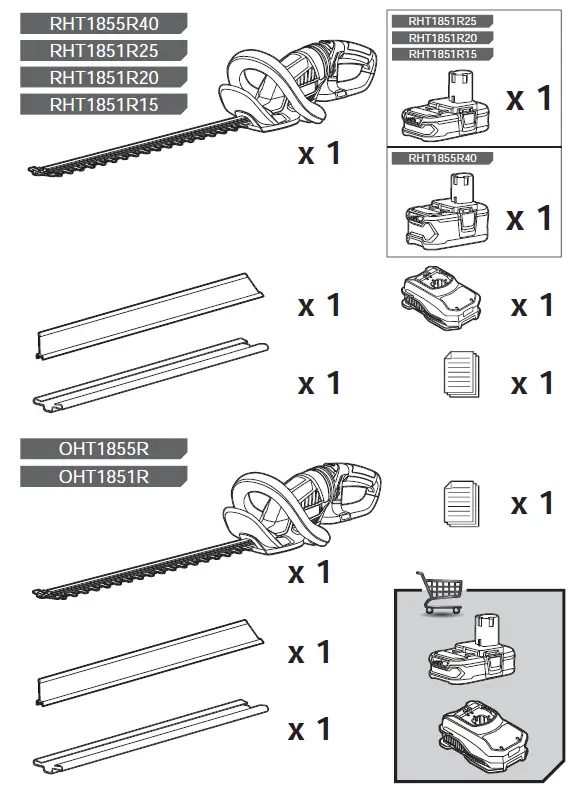 RHT1855R40
RHT1851R25
RHT1851R20
RHT1851R15

x 1

RHT1851R25
RHT1851R20
RHT1851R15

x 1

RHT1855R40

x 1

x 1

x 1

x 1

x 1

OHT1855R
OHT1851R

x 1

x 1

x 1

x 1