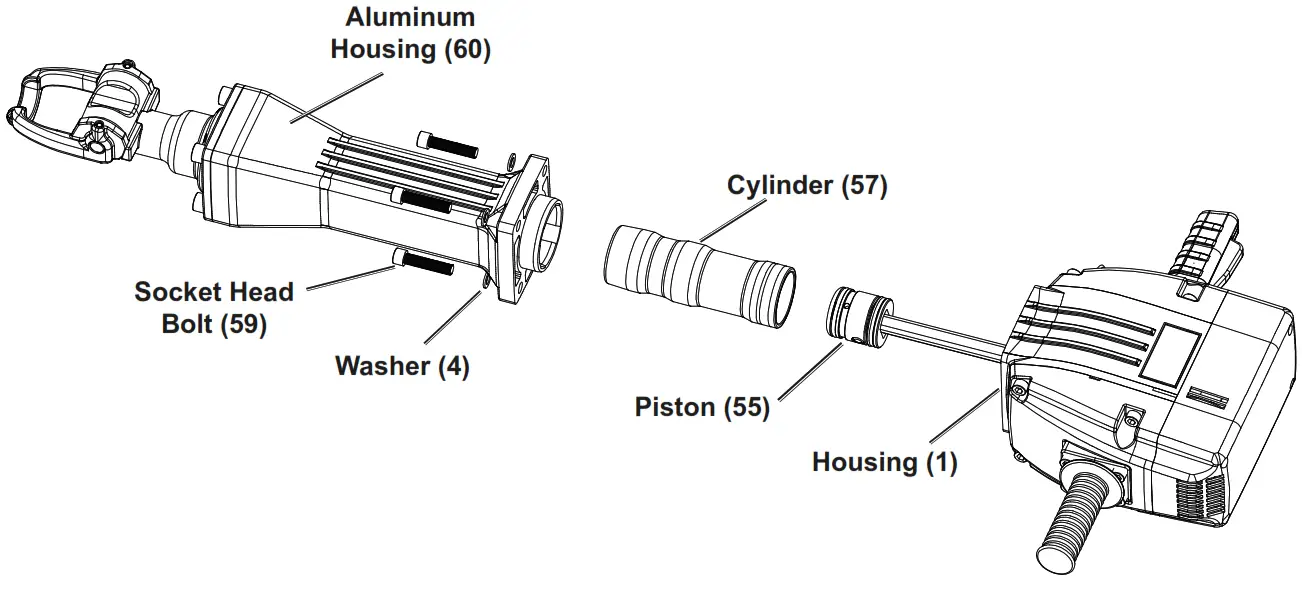 Aluminum Housing (60)

Cylinder (57)

Socket Head Bolt (59)

Washer (4)

Piston (55)

Housing (1)