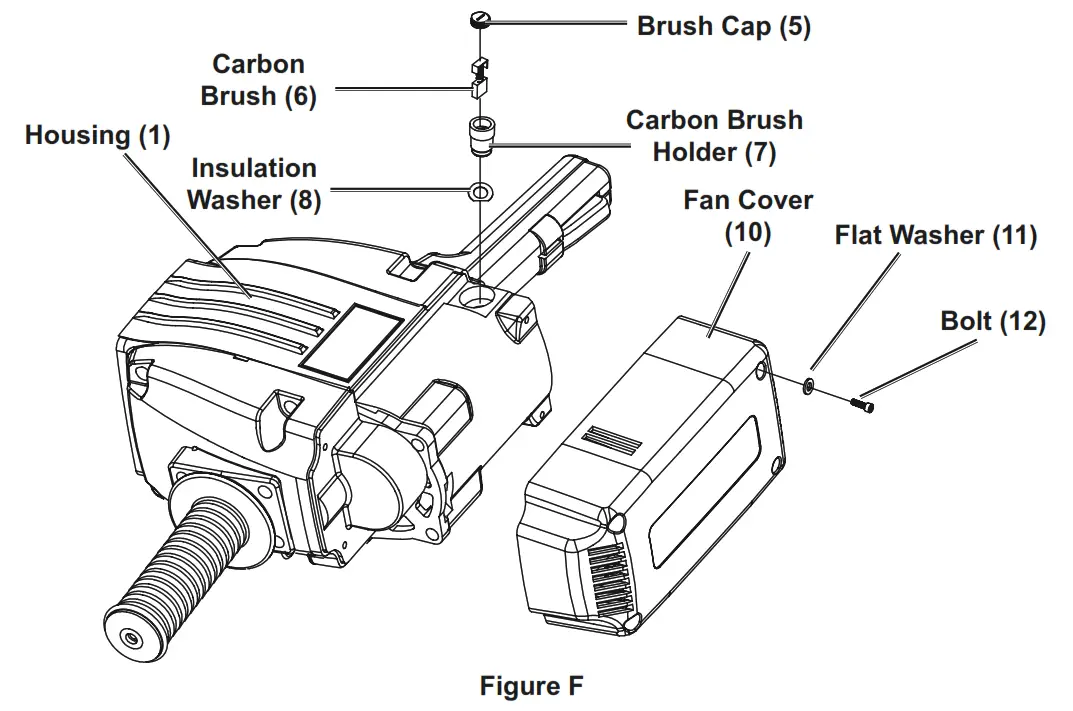 Brush Cap (5)

Carbon Brush (6)

Housing (1)

Carbon Brush Holder (7)

Insulation Washer (8)

Fan Cover (10)

Flat Washer (11)

Bolt (12)

Figure F