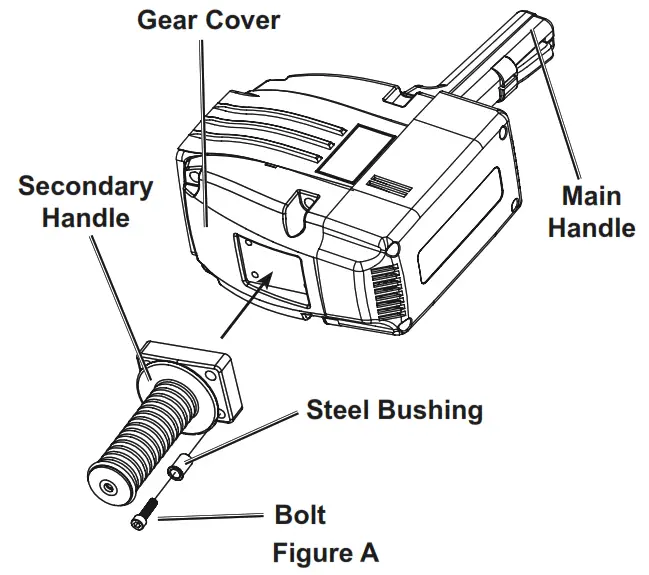 Gear Cover

Secondary Handle

Main Handle

Steel Bushing

Bolt

Figure A