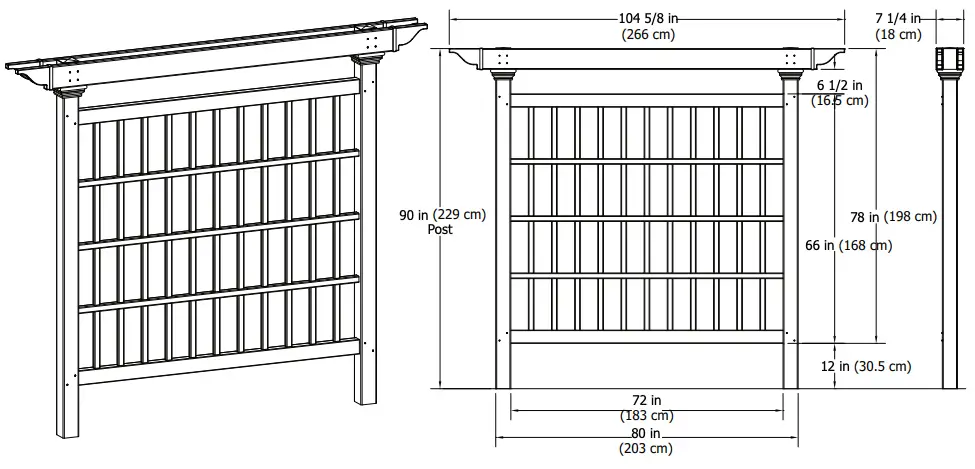 104 5/8 in
(266 cm)

7 1/4 in
(18 cm)

6 1/2 in
(16.5 cm)

90 in (229 cm)
Post

78 in (198 cm)

66 in (168 cm)

12 in (30.5 cm)

72 in
(183 cm)

80 in
(203 cm)