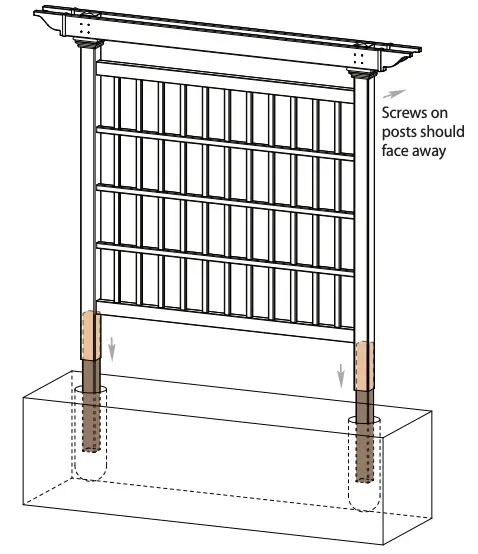 Screws on posts should face away