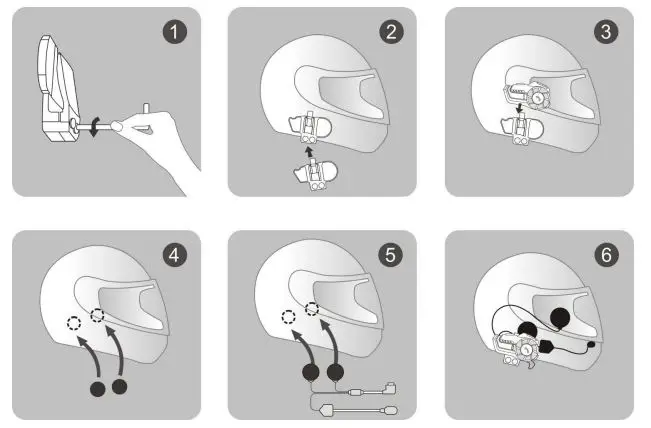 1
2
3
4
5
6