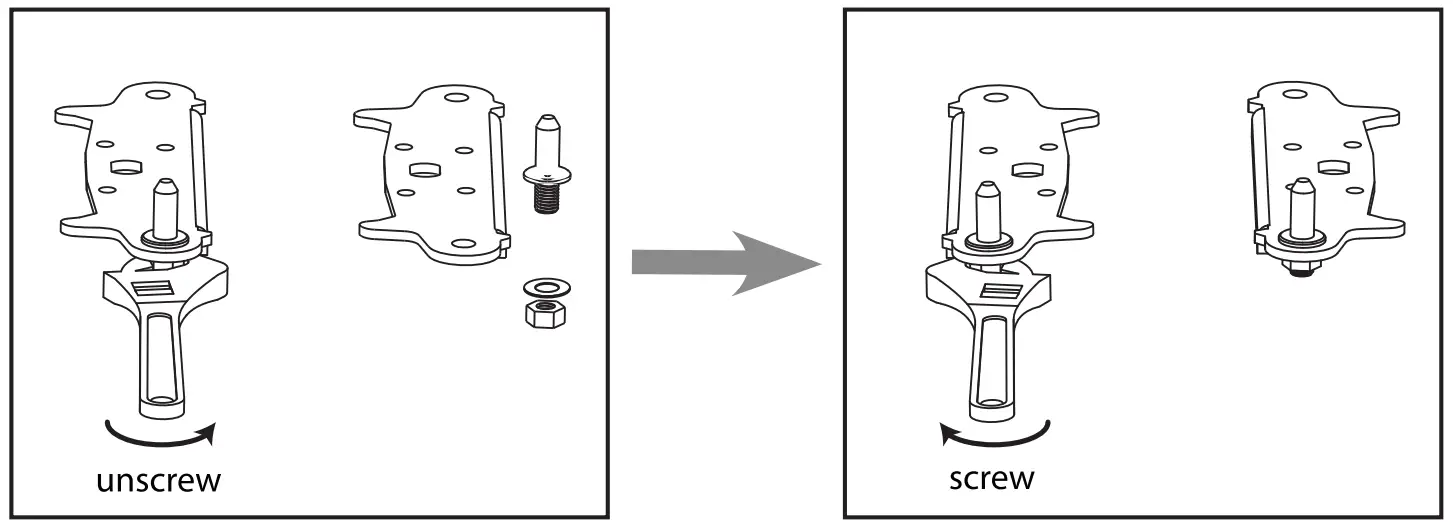 unscrew

screw