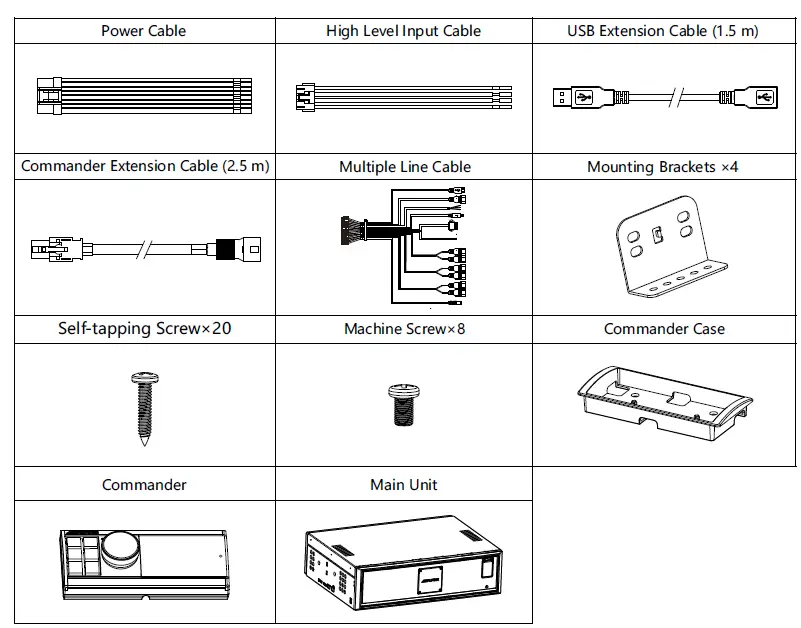 | Power Cable | High Level Input Cable | USB Extension Cable (1.5 m) |
|---|---|---|
| | | |
| Commander Extension Cable (2.5 m) | Multiple Line Cable | Mounting Brackets ×4 |
| | | |
| Self-tapping Screw×20 | Machine Screw×8 | Commander Case |
| | | |
| Commander | Main Unit | |
| | | |